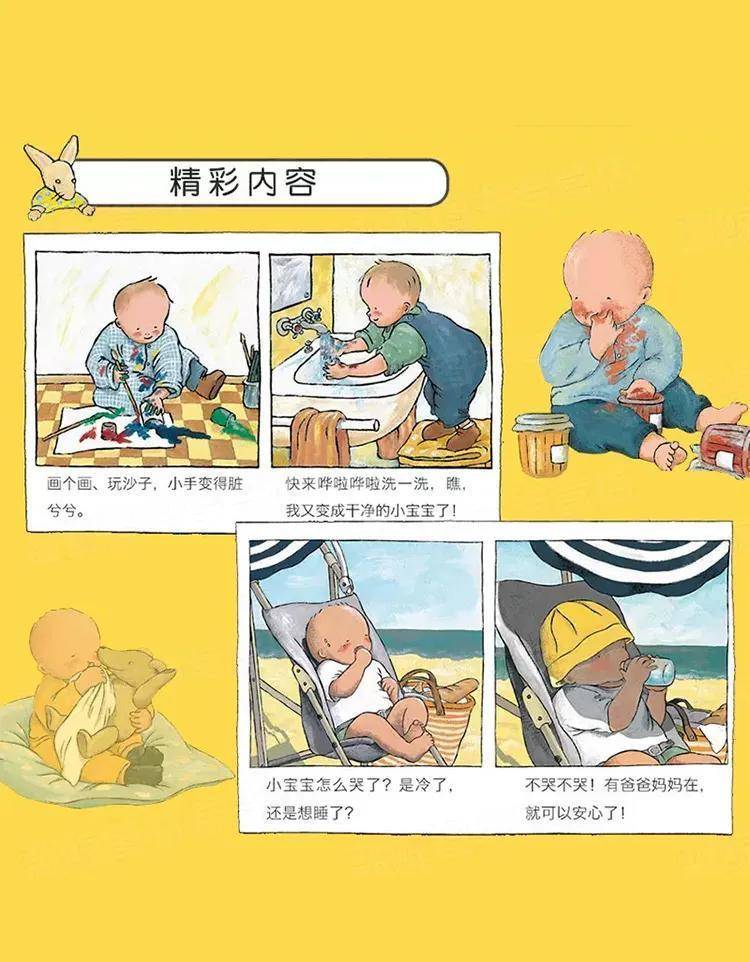 精彩内容

画个画、玩沙子，小手变得脏兮兮。

快来哗啦哗啦洗一洗，瞧，我又变成干净的小宝宝了！

小宝宝怎么哭了？是冷了，还是想睡了？

不哭不哭！有爸爸妈妈在，就可以安心了！